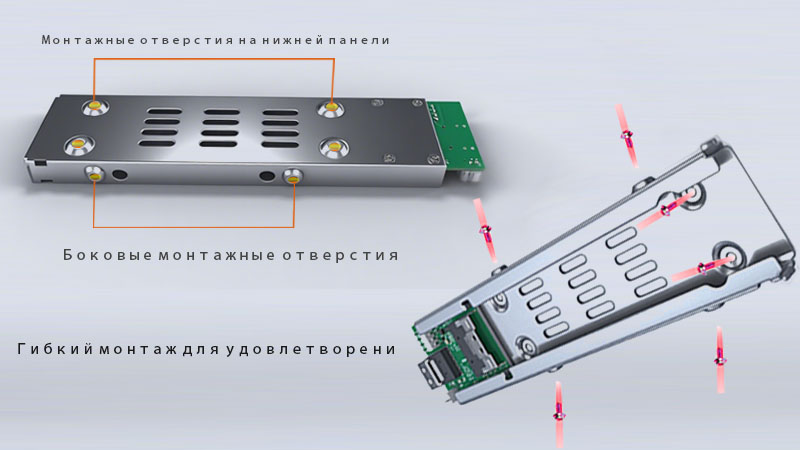 Монтажные отверстия на нижней панели

Боковые монтажные отверстия

Гибкий монтаж для удовлетворени