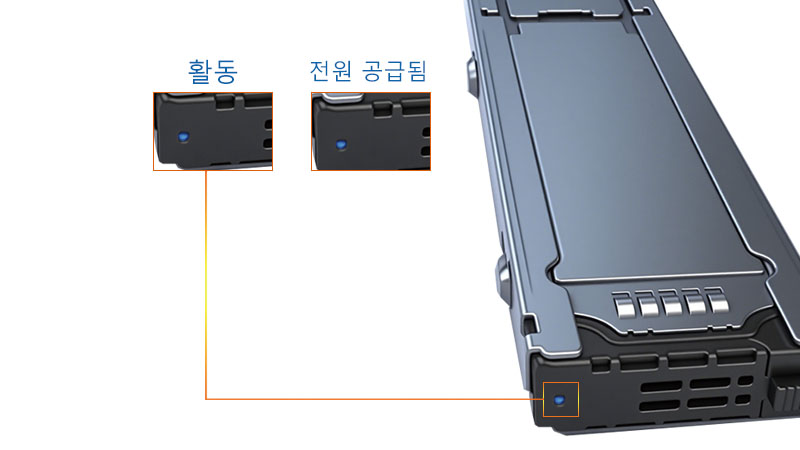 활동

전원 공급됨