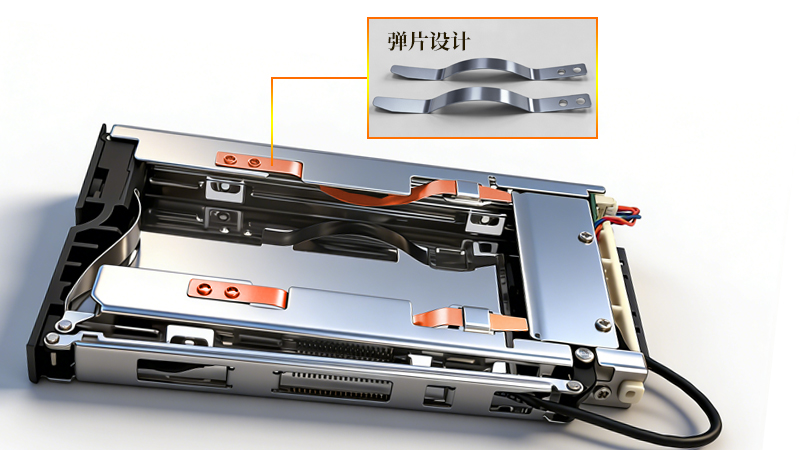 弹片设计