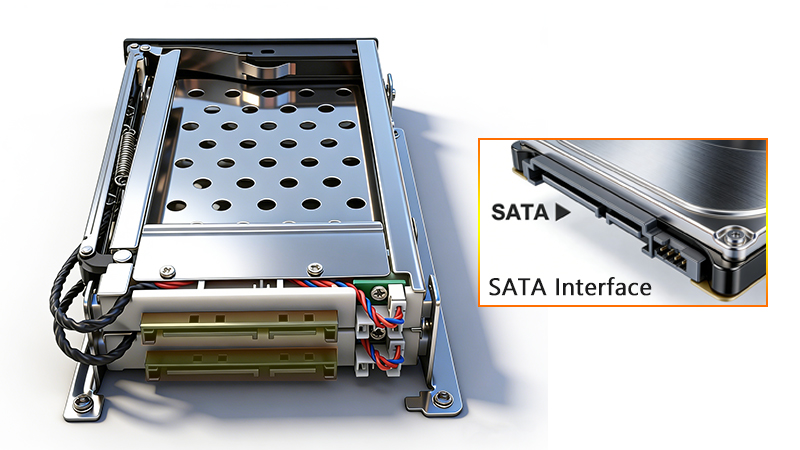 SATA ▶

SATA Interface