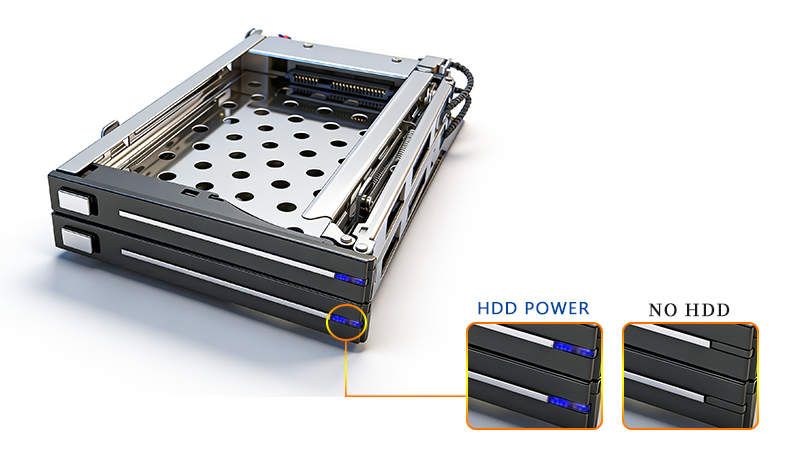 HDD POWER

NO HDD