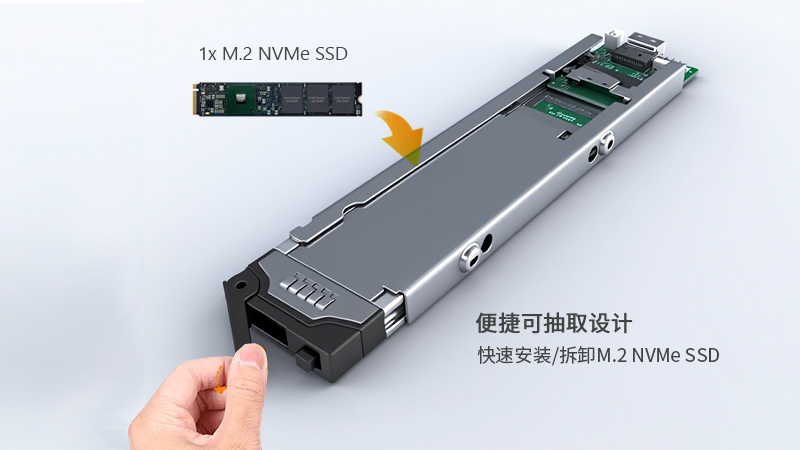 1x M.2 NVMe SSD

便捷可抽取设计

快速安装/拆卸M.2 NVMe SSD