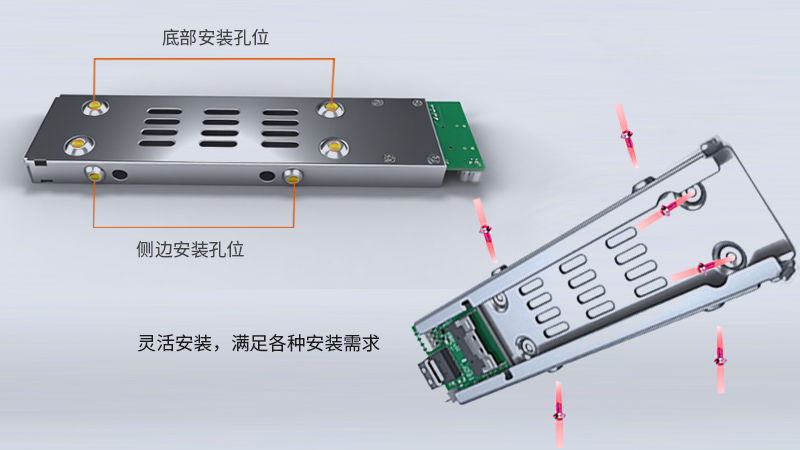 底部安装孔位

侧边安装孔位

灵活安装，满足各种安装需求