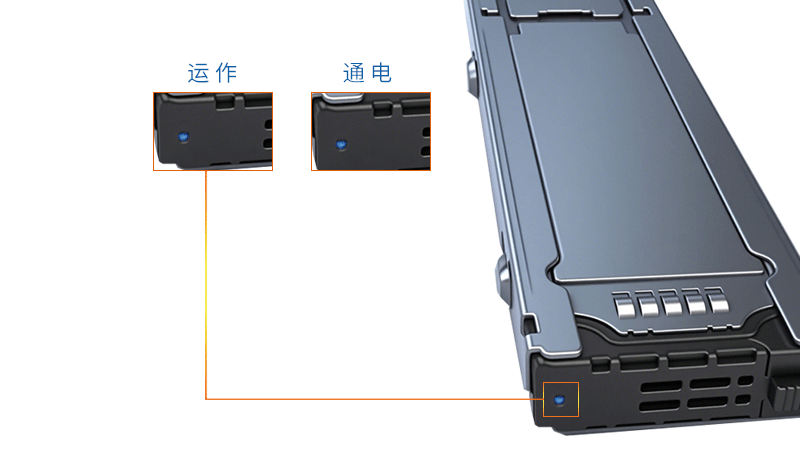 运作

通电