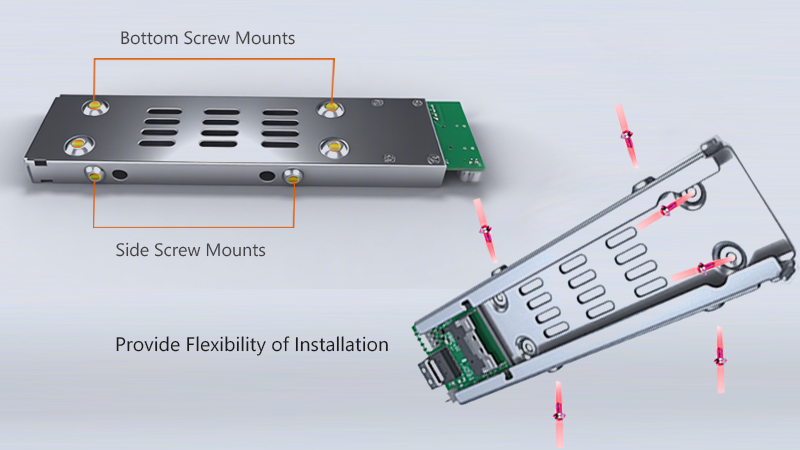 Bottom Screw Mounts

Side Screw Mounts

Provide Flexibility of Installation