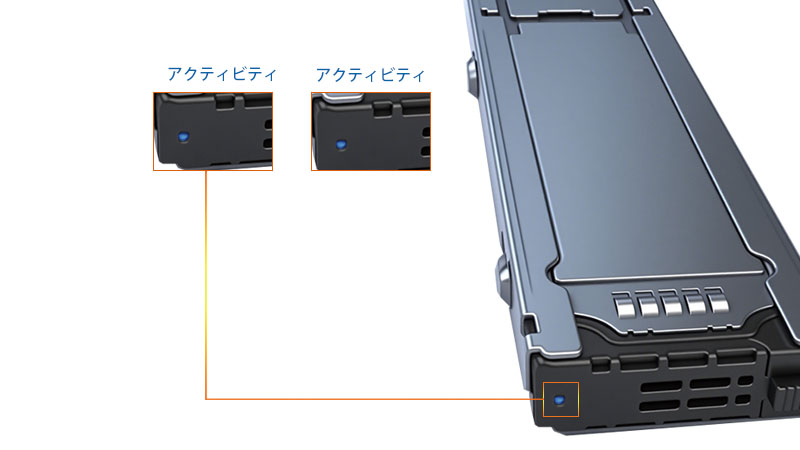 アクティビティ

アクティビティ